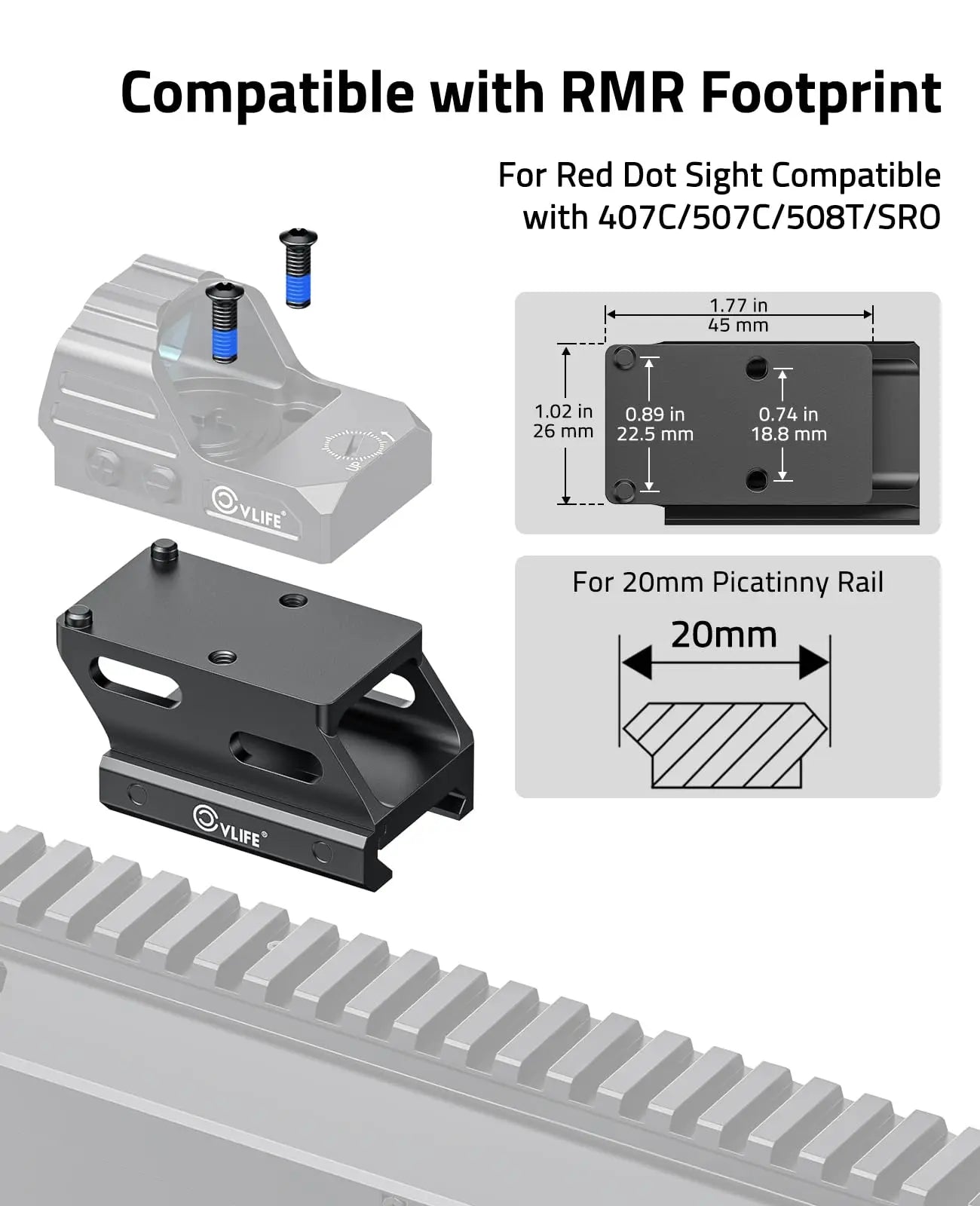 Compatible with RMR Footprint

For Red Dot Sight Compatible with 407C/507C/508T/SRO

UP

CVLIFE®

1.77 in
45 mm

1.02 in
26 mm

0.89 in
22.5 mm

0.74 in
18.8 mm

For 20mm Picatinny Rail

20mm

CVLIFE®