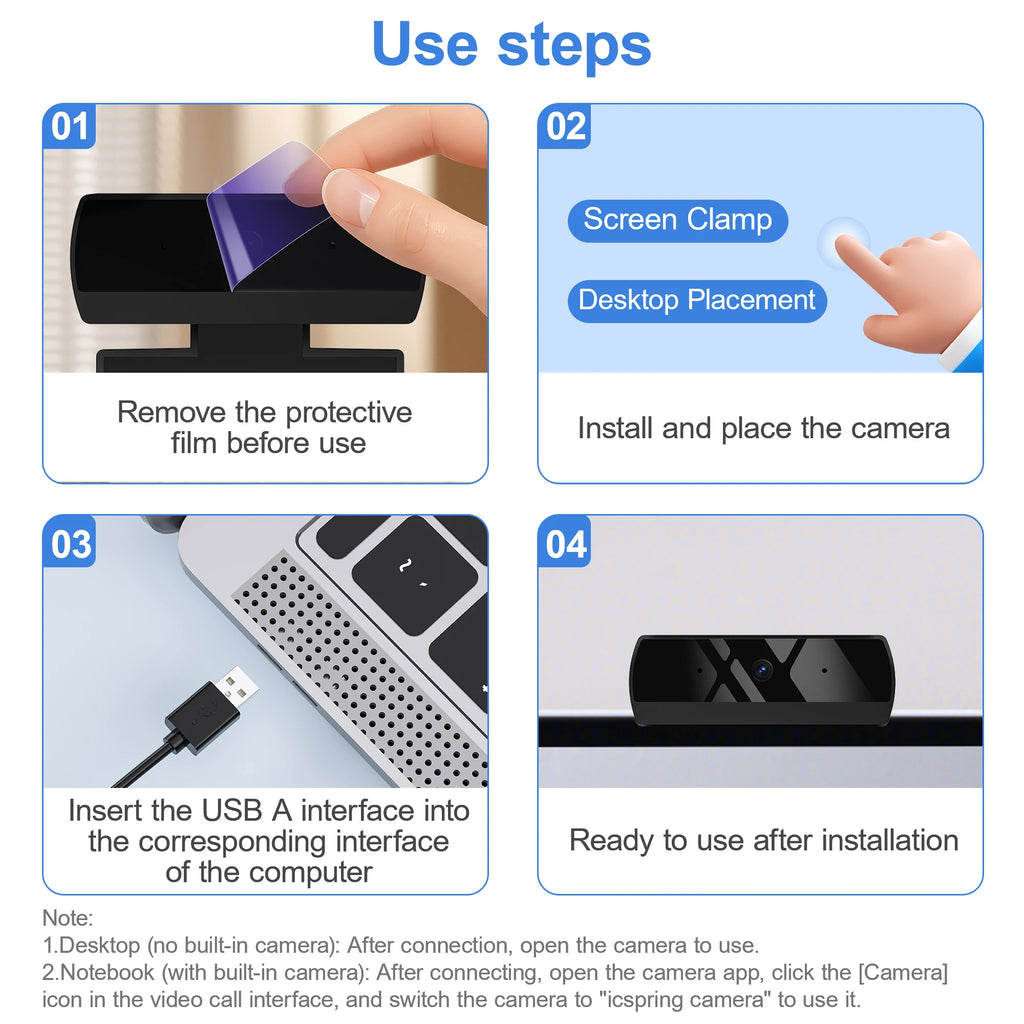 Use steps

01

Remove the protective film before use

02

Screen Clamp

Desktop Placement

Install and place the camera

03

~ `

Insert the USB A interface into the corresponding interface of the computer

04

Ready to use after installation

Note:
1.Desktop (no built-in camera): After connection, open the camera to use.
2.Notebook (with built-in camera): After connecting, open the camera app, click the [Camera] icon in the video call interface, and switch the camera to "icspring camera" to use it.