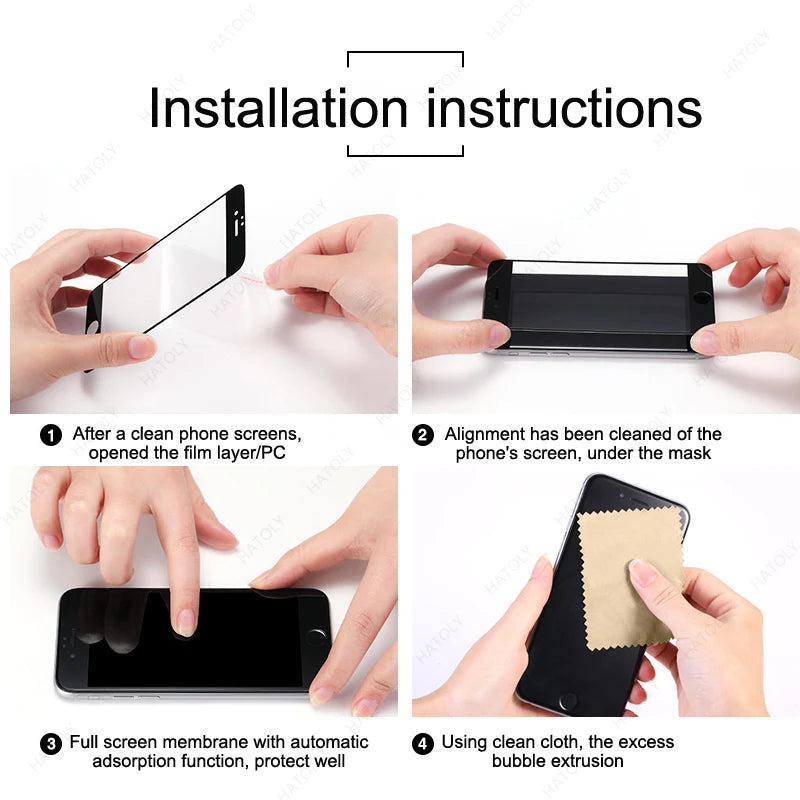 Installation instructions

1 After a clean phone screens, opened the film layer/PC

2 Alignment has been cleaned of the phone's screen, under the mask

3 Full screen membrane with automatic adsorption function, protect well

4 Using clean cloth, the excess bubble extrusion

HATOLY