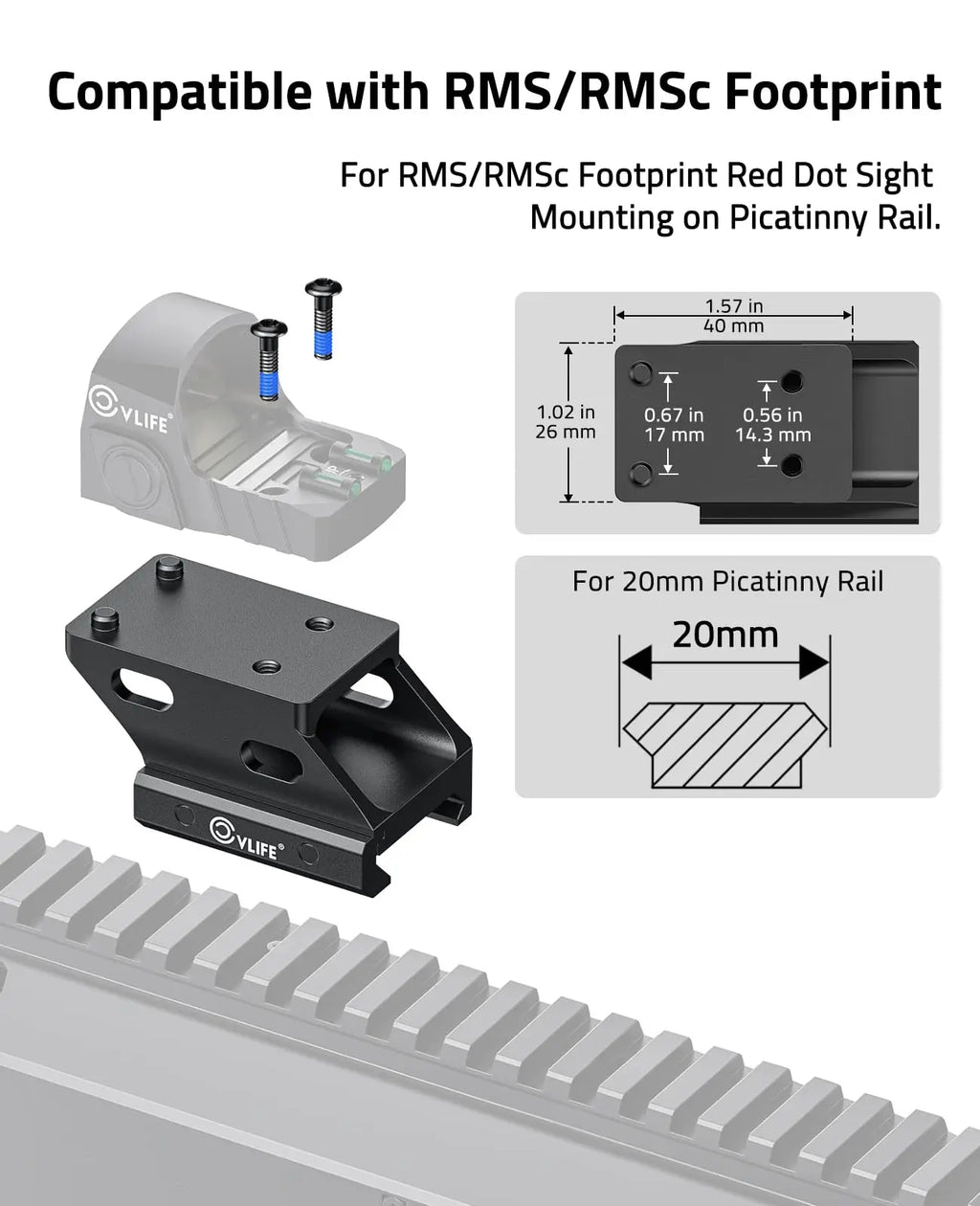 Compatible with RMS/RMSc Footprint

For RMS/RMSc Footprint Red Dot Sight Mounting on Picatinny Rail.

CVLIFE®

1.57 in
40 mm

1.02 in
26 mm

0.67 in
17 mm

0.56 in
14.3 mm

For 20mm Picatinny Rail

20mm

CVLIFE®