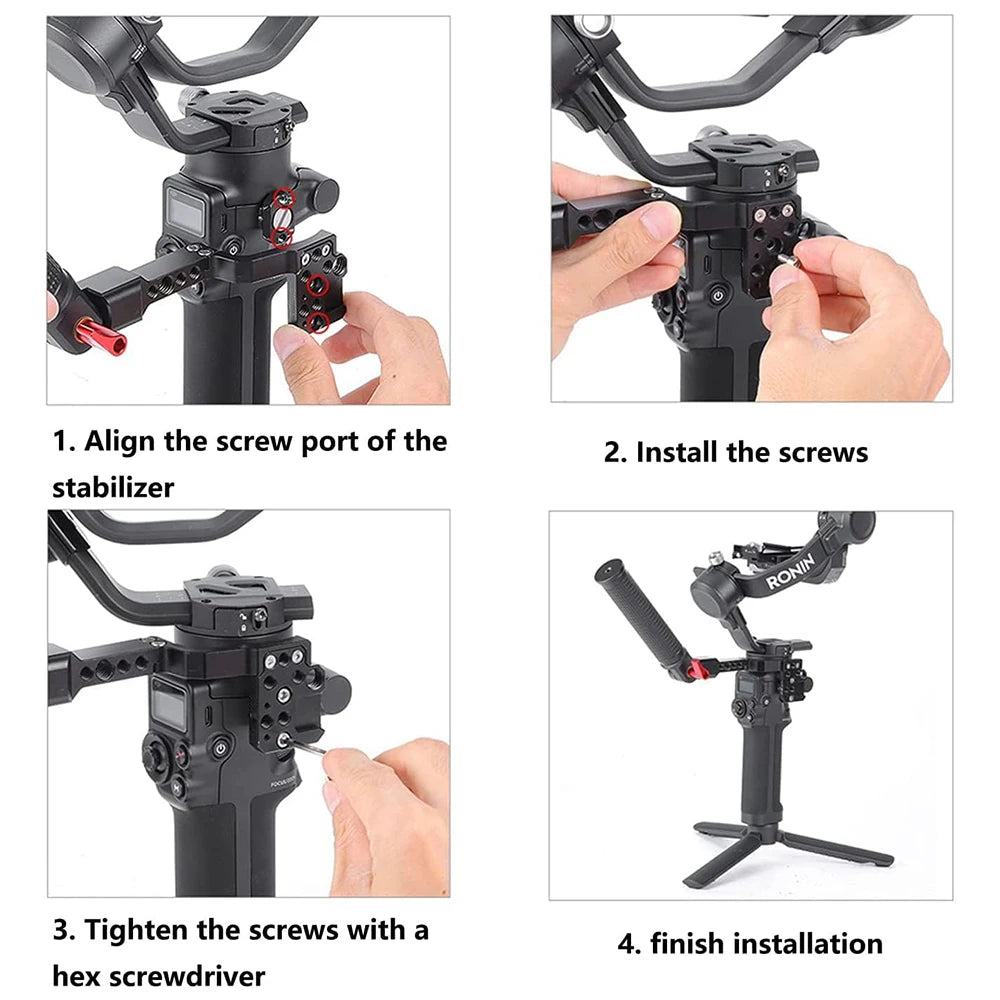 1. Align the screw port of the stabilizer

2. Install the screws

3. Tighten the screws with a hex screwdriver

RONIN

4. finish installation