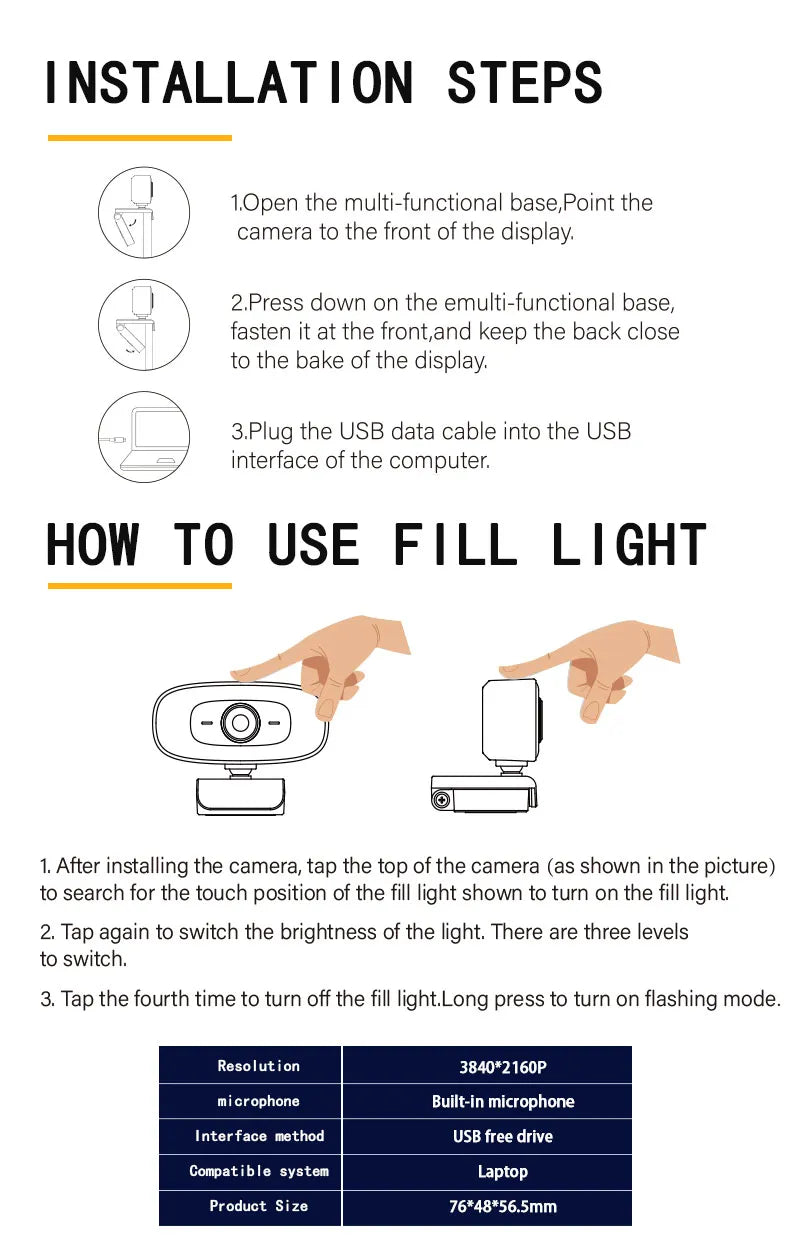 INSTALLATION STEPS

1.Open the multi-functional base,Point the camera to the front of the display.

2.Press down on the emulti-functional base, fasten it at the front,and keep the back close to the bake of the display.

3.Plug the USB data cable into the USB interface of the computer.

HOW TO USE FILL LIGHT

1. After installing the camera, tap the top of the camera (as shown in the picture) to search for the touch position of the fill light shown to turn on the fill light.

2. Tap again to switch the brightness of the light. There are three levels to switch.

3. Tap the fourth time to turn off the fill light.Long press to turn on flashing mode.

| Resolution | 3840*2160P |
|---|---|
| microphone | Built-in microphone |
| Interface method | USB free drive |
| Compatible system | Laptop |
| Product Size | 76*48*56.5mm |