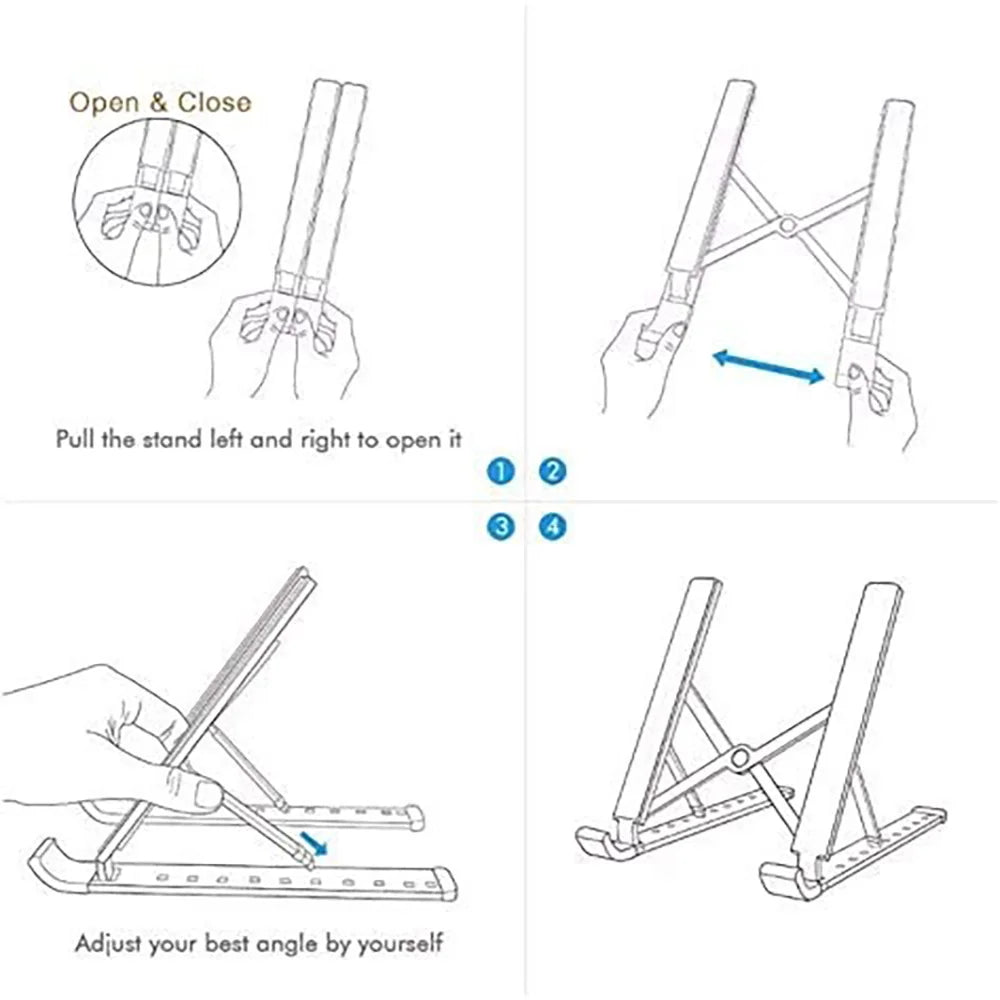 Open & Close

Pull the stand left and right to open it

1 2

3 4

Adjust your best angle by yourself